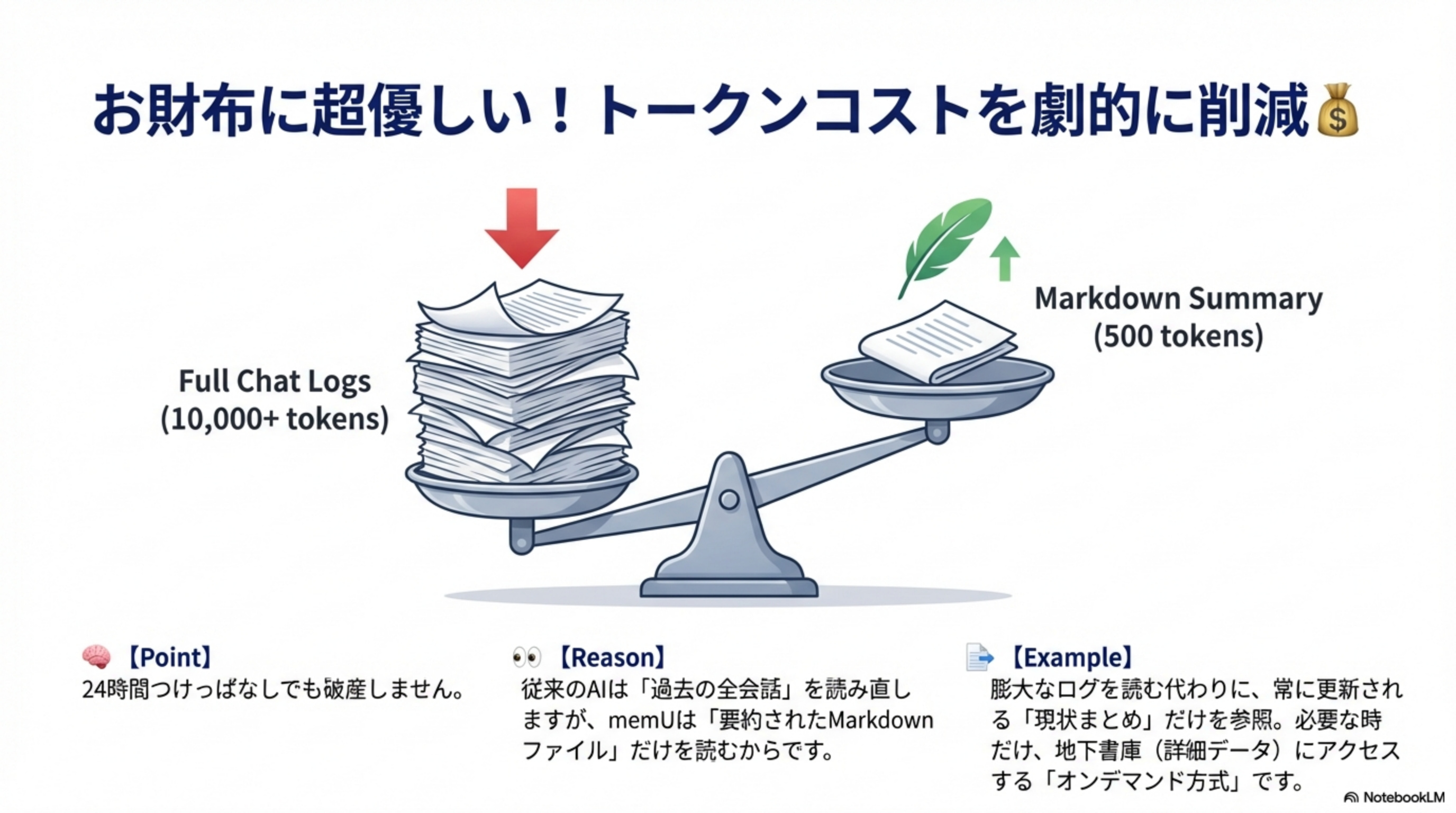 お財布に超優しい！トークンコストを劇的に削減💰

Full Chat Logs
(10,000+ tokens)

Markdown Summary
(500 tokens)

🧠【Point】
24時間つけっぱなしでも破産しません。

👀【Reason】
従来のAIは「過去の全会話」を読み直しますが、memUは「要約されたMarkdownファイル」だけを読むからです。

📄【Example】
膨大なログを読む代わりに、常に更新される「現状まとめ」だけを参照。必要な時だけ、地下書庫（詳細データ）にアクセスする「オンデマンド方式」です。

NotebookLM