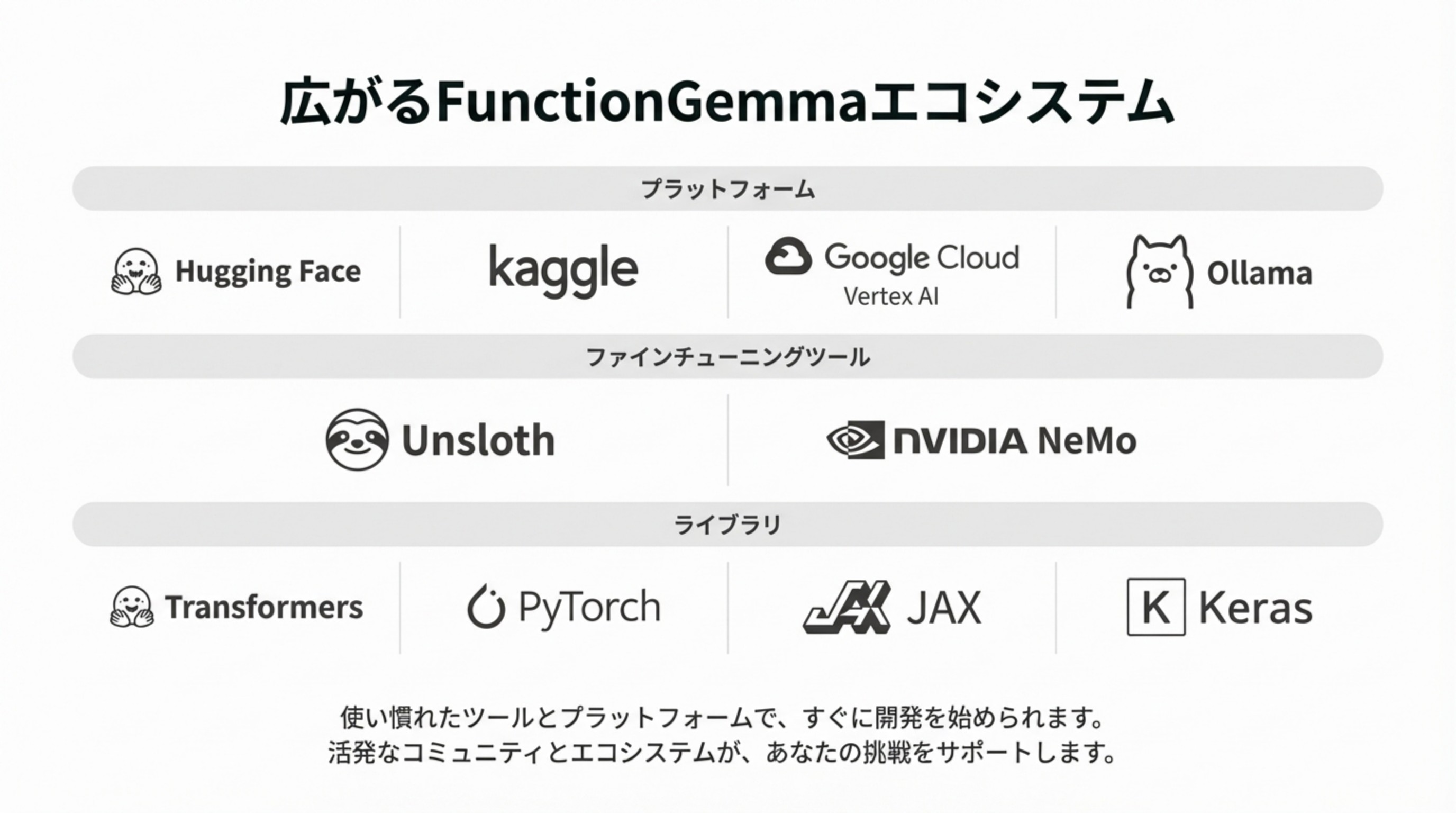 広がるFunctionGemmaエコシステム

プラットフォーム

Hugging Face

kaggle

Google Cloud
Vertex AI

Ollama

ファインチューニングツール

Unsloth

NVIDIA NeMo

ライブラリ

Transformers

PyTorch

JAX

K Keras

使い慣れたツールとプラットフォームで、すぐに開発を始められます。
活発なコミュニティとエコシステムが、あなたの挑戦をサポートします。