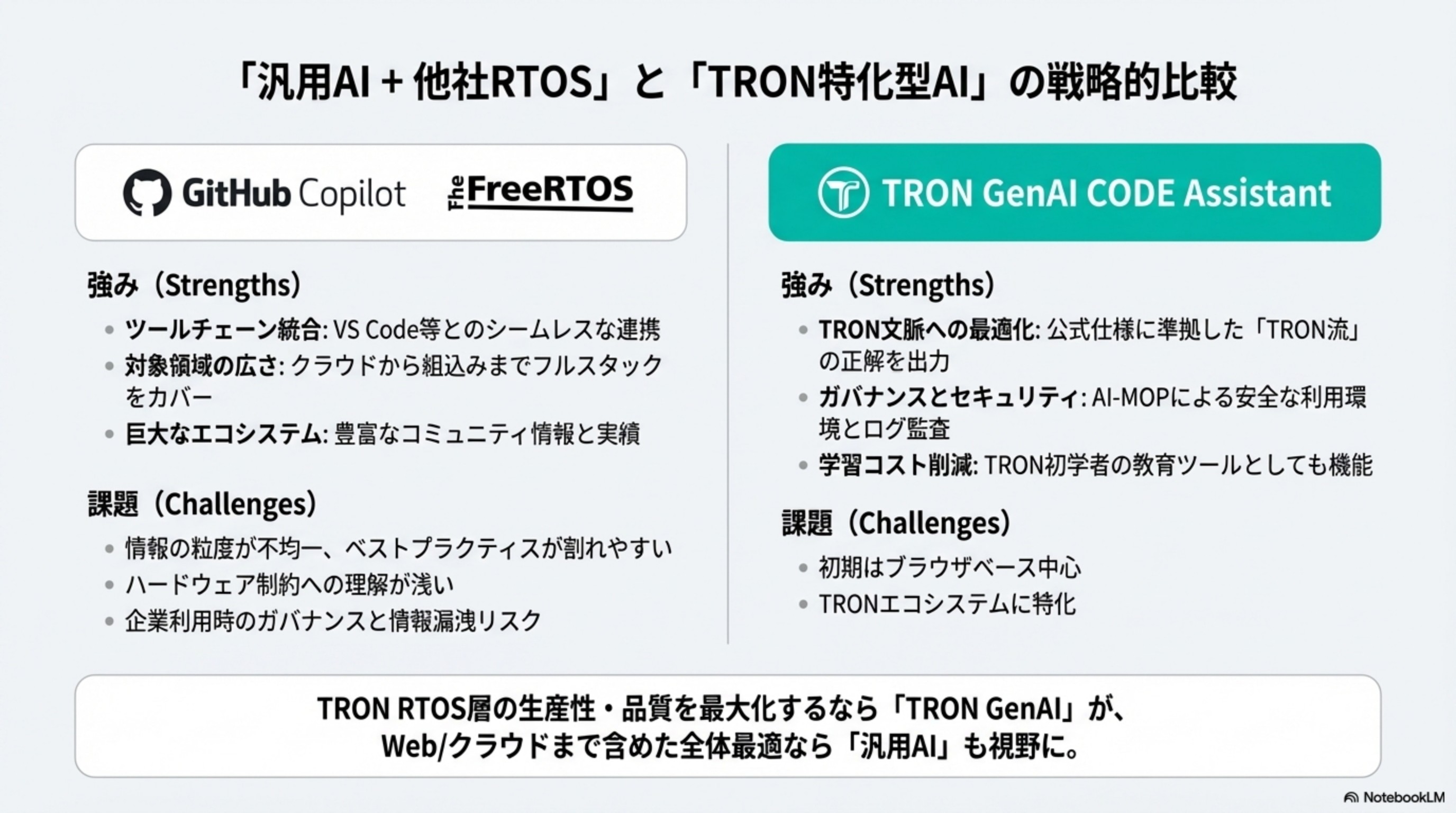 「汎用AI + 他社RTOS」と「TRON特化型AI」の戦略的比較

GitHub Copilot The FreeRTOS

強み（Strengths）

• ツールチェーン統合: VS Code等とのシームレスな連携
• 対象領域の広さ: クラウドから組込みまでフルスタックをカバー
• 巨大なエコシステム: 豊富なコミュニティ情報と実績

課題（Challenges）

• 情報の粒度が不均一、ベストプラクティスが割れやすい
• ハードウェア制約への理解が浅い
• 企業利用時のガバナンスと情報漏洩リスク

TRON GenAI CODE Assistant

強み（Strengths）

• TRON文脈への最適化: 公式仕様に準拠した「TRON流」の正解を出力
• ガバナンスとセキュリティ: AI-MOPによる安全な利用環境とログ監査
• 学習コスト削減: TRON初学者の教育ツールとしても機能

課題（Challenges）

• 初期はブラウザベース中心
• TRONエコシステムに特化

TRON RTOS層の生産性・品質を最大化するなら「TRON GenAI」が、
Web/クラウドまで含めた全体最適なら「汎用AI」も視野に。

NotebookLM