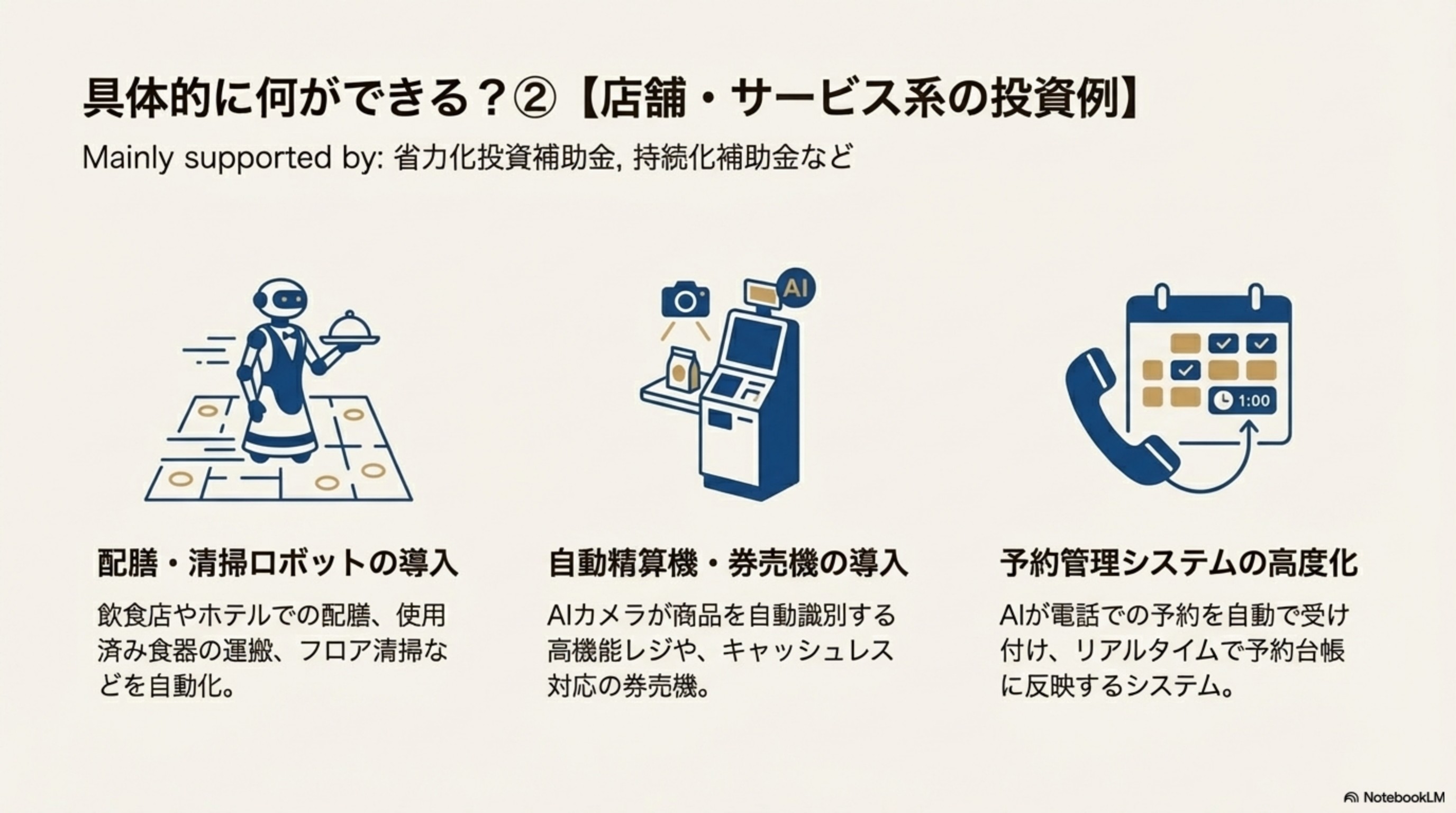 具体的に何ができる？②【店舗・サービス系の投資例】

Mainly supported by: 省力化投資補助金, 持続化補助金など

AI

1:00

配膳・清掃ロボットの導入

飲食店やホテルでの配膳、使用済み食器の運搬、フロア清掃などを自動化。

自動精算機・券売機の導入

AIカメラが商品を自動識別する高機能レジや、キャッシュレス対応の券売機。

予約管理システムの高度化

AIが電話での予約を自動で受け付け、リアルタイムで予約台帳に反映するシステム。

NotebookLM