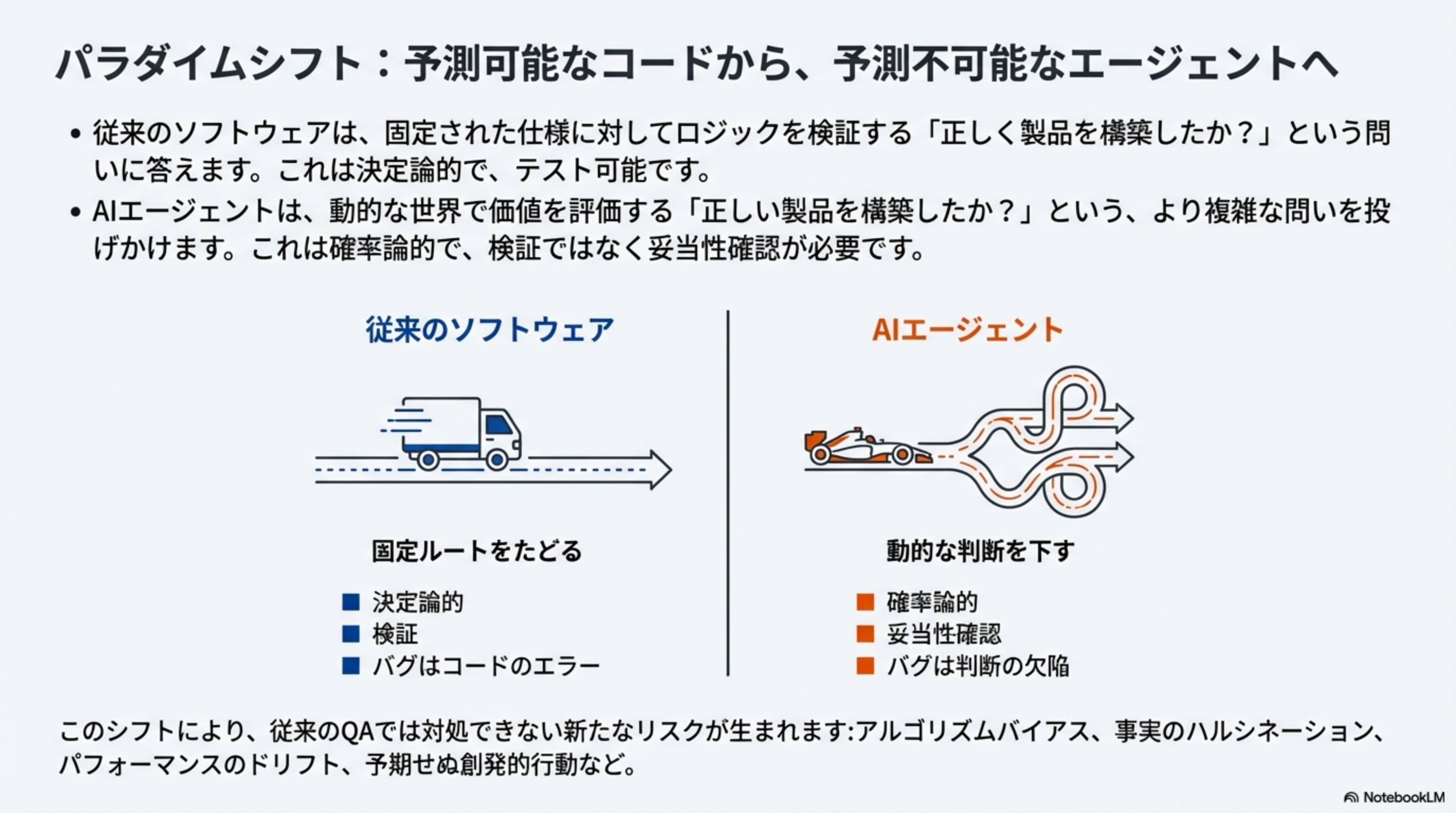 パラダイムシフト：予測可能なコードから、予測不可能なエージェントへ

• 従来のソフトウェアは、固定された仕様に対してロジックを検証する「正しく製品を構築したか？」という問いに答えます。これは決定論的で、テスト可能です。

• AIエージェントは、動的な世界で価値を評価する「正しい製品を構築したか？」という、より複雑な問いを投げかけます。これは確率論的で、検証ではなく妥当性確認が必要です。

従来のソフトウェア

固定ルートをたどる

■ 決定論的
■ 検証
■ バグはコードのエラー

AIエージェント

動的な判断を下す

■ 確率論的
■ 妥当性確認
■ バグは判断の欠陥

このシフトにより、従来のQAでは対処できない新たなリスクが生まれます:アルゴリズムバイアス、事実のハルシネーション、パフォーマンスのドリフト、予期せぬ創発的行動など。

NotebookLM