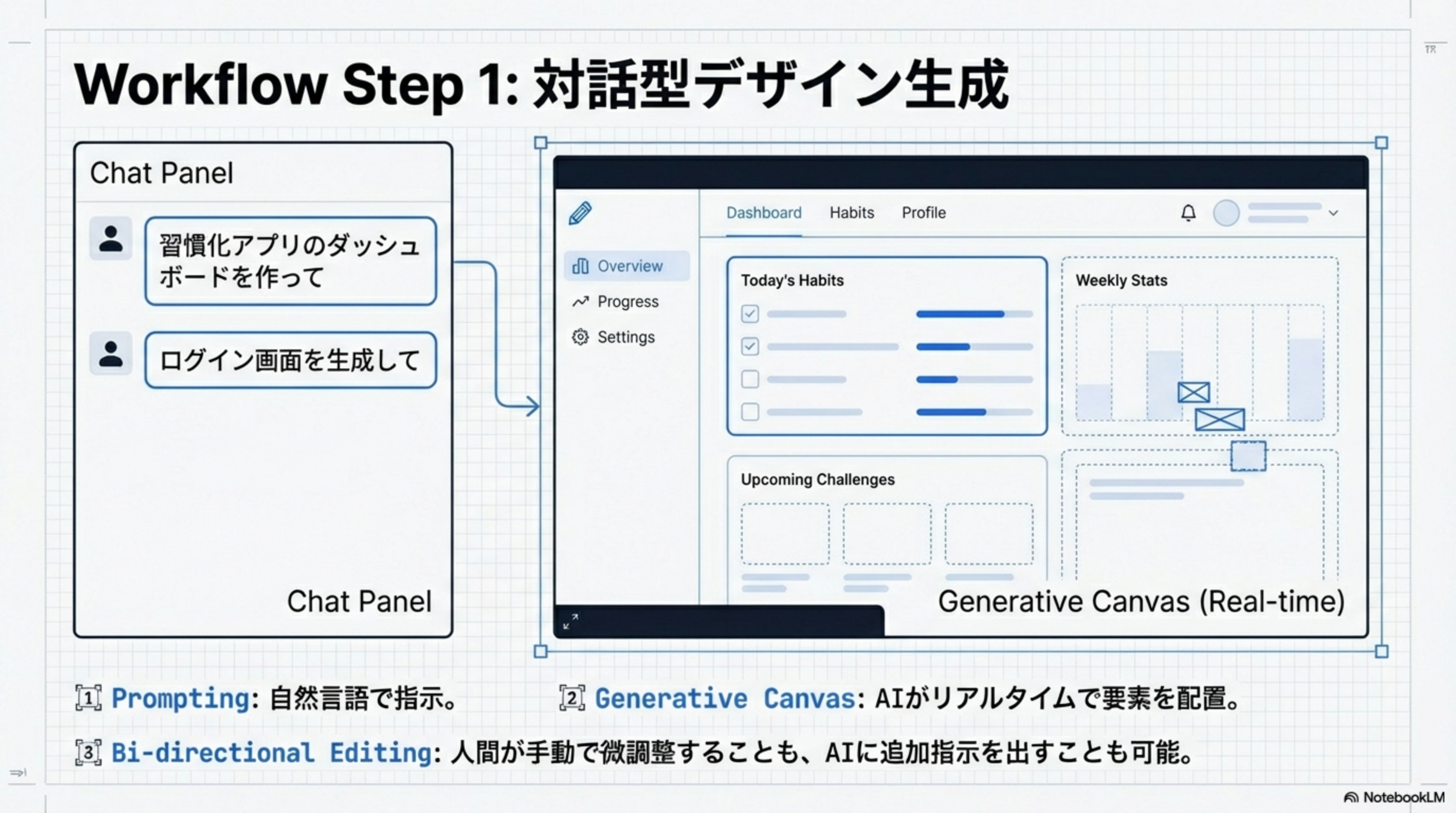 Workflow Step 1: 対話型デザイン生成

Chat Panel

習慣化アプリのダッシュボードを作って

ログイン画面を生成して

Chat Panel

Dashboard Habits Profile

Overview
Progress
Settings

Today's Habits

Weekly Stats

Upcoming Challenges

Generative Canvas (Real-time)

[1] Prompting: 自然言語で指示。

[2] Generative Canvas: AIがリアルタイムで要素を配置。

[3] Bi-directional Editing: 人間が手動で微調整することも、AIに追加指示を出すことも可能。

NotebookLM