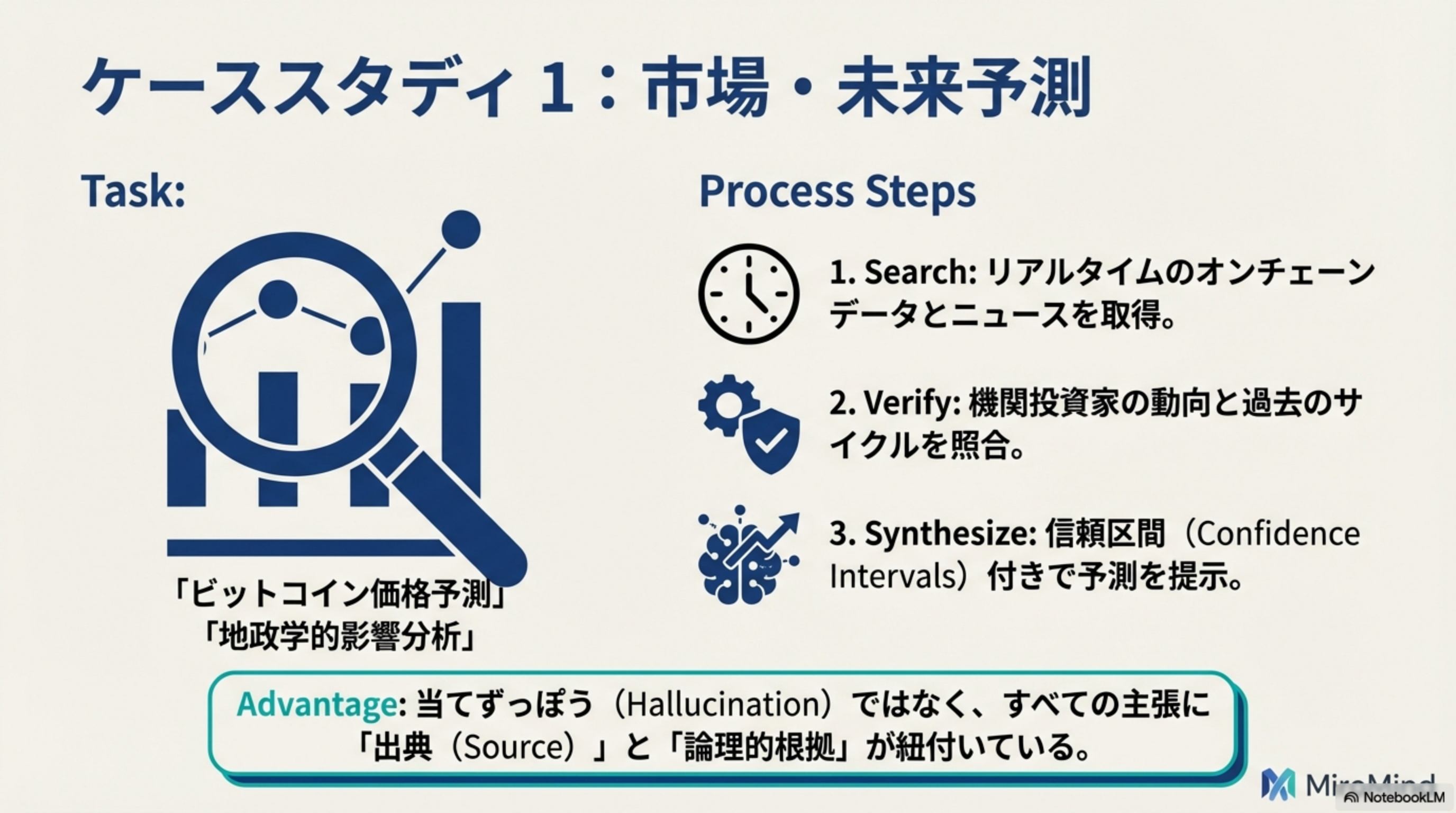 ケーススタディ 1：市場・未来予測

Task:

「ビットコイン価格予測」
「地政学的影響分析」

Process Steps

1. Search: リアルタイムのオンチェーンデータとニュースを取得。

2. Verify: 機関投資家の動向と過去のサイクルを照合。

3. Synthesize: 信頼区間（Confidence Intervals）付きで予測を提示。

Advantage: 当てずっぽう（Hallucination）ではなく、すべての主張に「出典（Source）」と「論理的根拠」が紐付いている。

MiroMind

NotebookLM