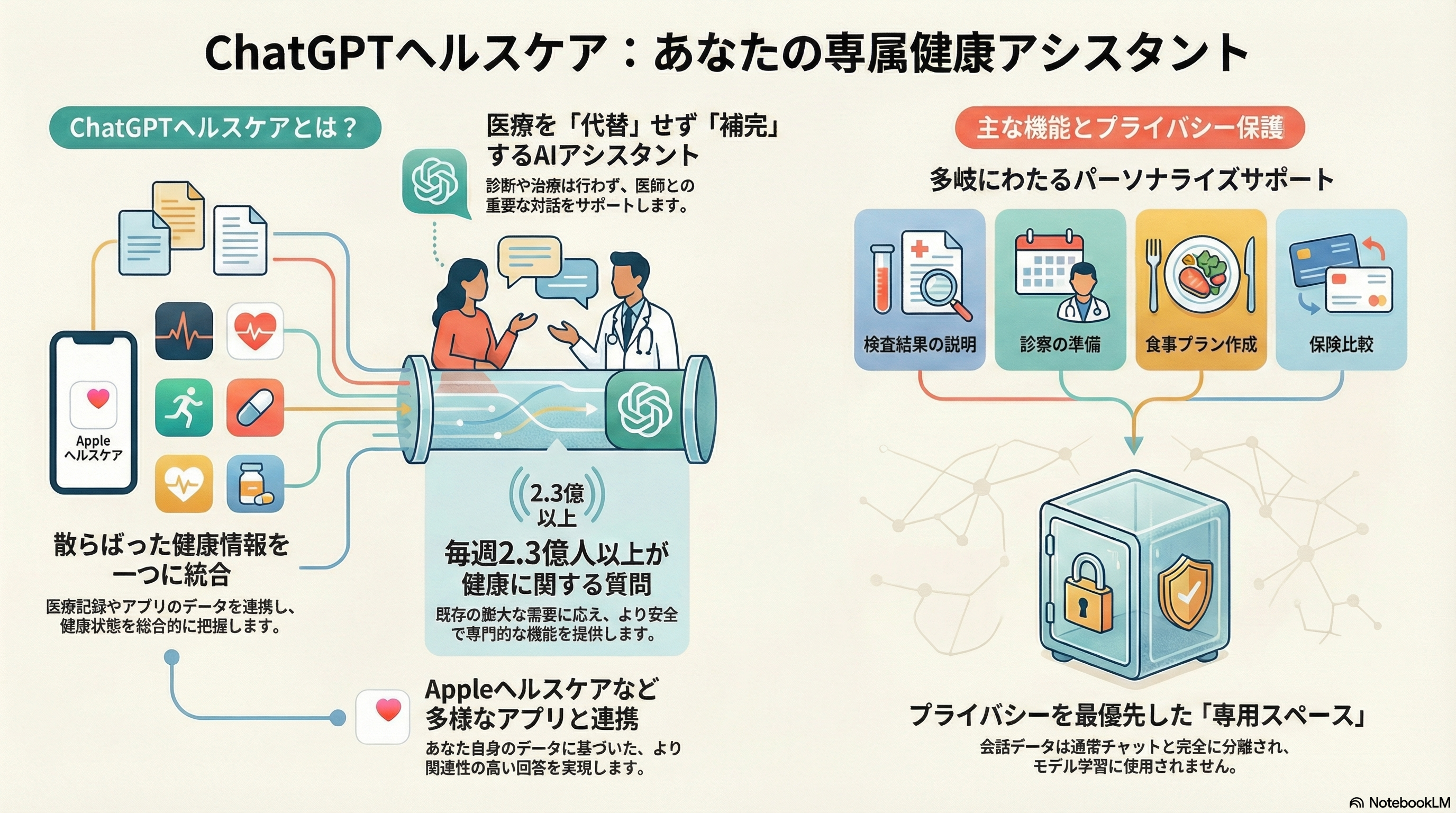 ChatGPTヘルスケア：あなたの専属健康アシスタント

ChatGPTヘルスケアとは？

医療を「代替」せず「補完」するAIアシスタント
診断や治療は行わず、医師との重要な対話をサポートします。

Apple ヘルスケア

散らばった健康情報を一つに統合
医療記録やアプリのデータを連携し、健康状態を総合的に把握します。

2.3億以上

毎週2.3億人以上が健康に関する質問
既存の膨大な需要に応え、より安全で専門的な機能を提供します。

Appleヘルスケアなど多様なアプリと連携
あなた自身のデータに基づいた、より関連性の高い回答を実現します。

主な機能とプライバシー保護

多岐にわたるパーソナライズサポート

検査結果の説明

診察の準備

食事プラン作成

保険比較

プライバシーを最優先した「専用スペース」
会話データは通常チャットと完全に分離され、モデル学習に使用されません。

NotebookLM